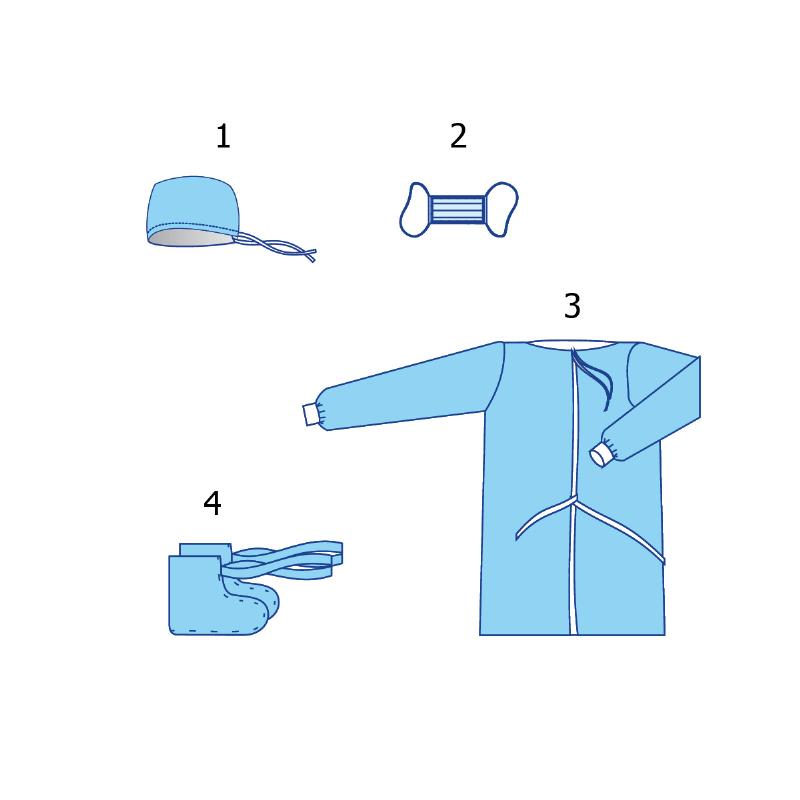 1

2

3

4